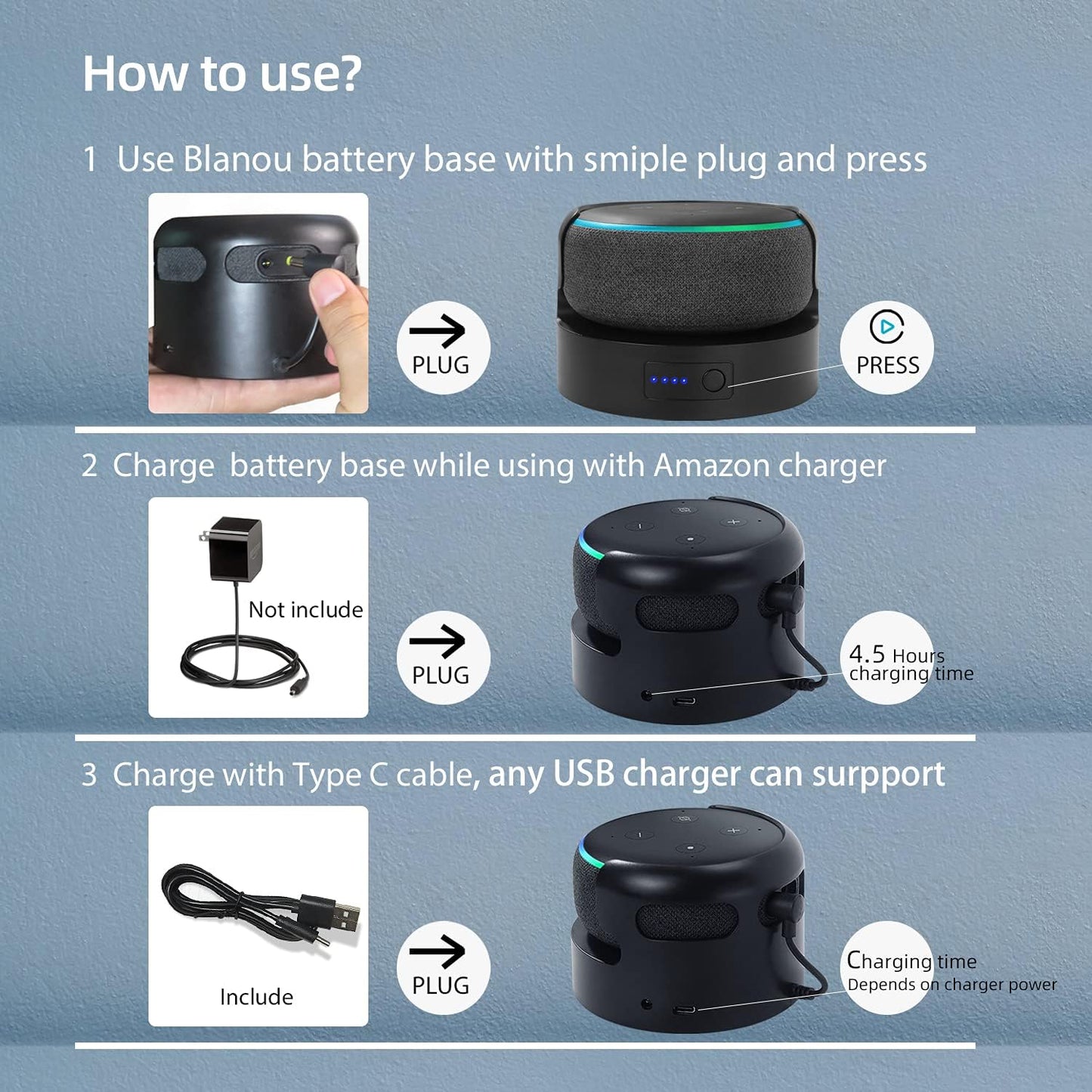 How to use?

1 Use Blanou battery base with smiple plug and press

PLUG

PRESS

2 Charge battery base while using with Amazon charger

Not include

PLUG

4.5 Hours charging time

3 Charge with Type C cable, any USB charger can surpport

Include

PLUG

Charging time Depends on charger power