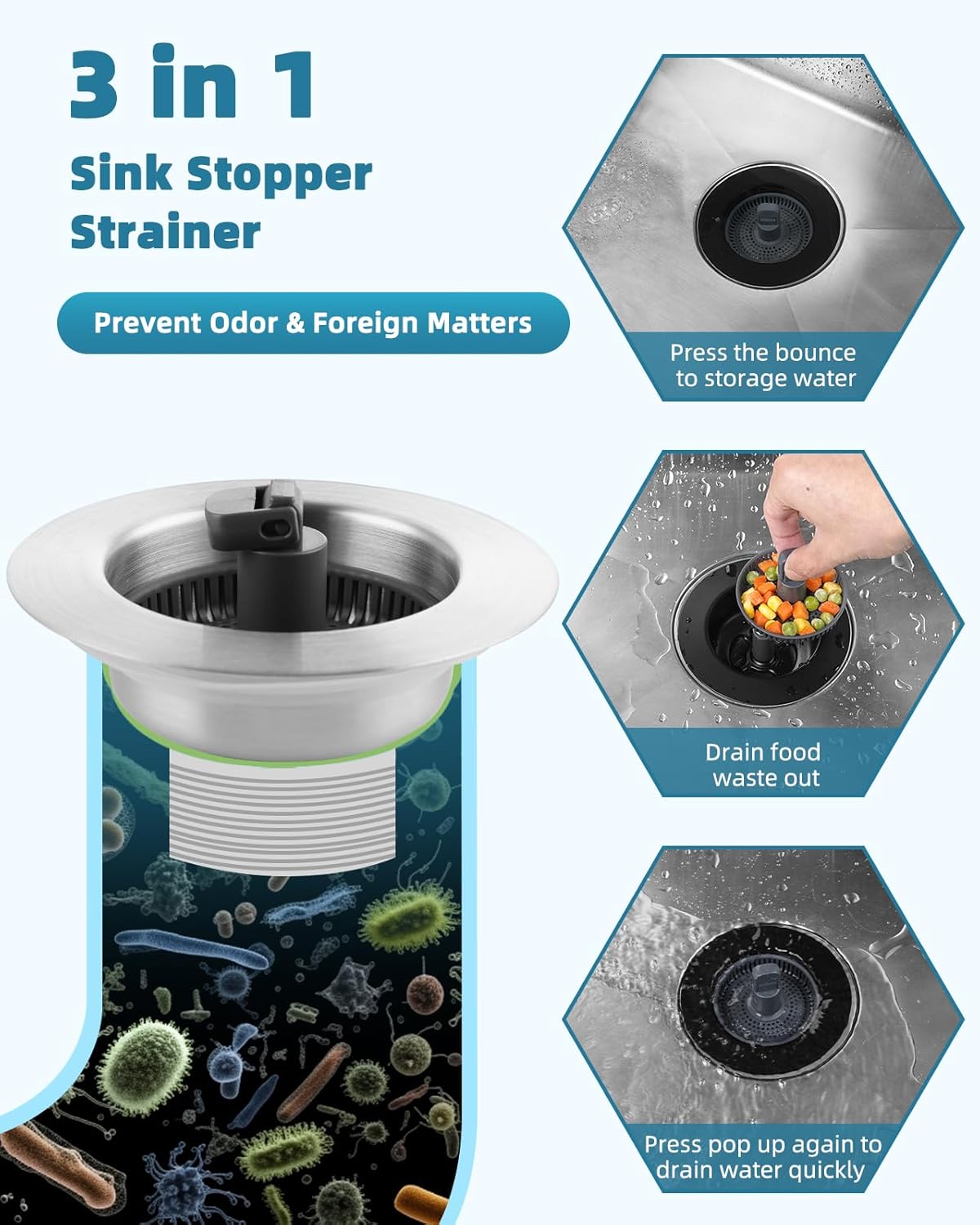 3 in 1
Sink Stopper
Strainer

Prevent Odor & Foreign Matters

Press the bounce to storage water

Drain food waste out

Press pop up again to drain water quickly